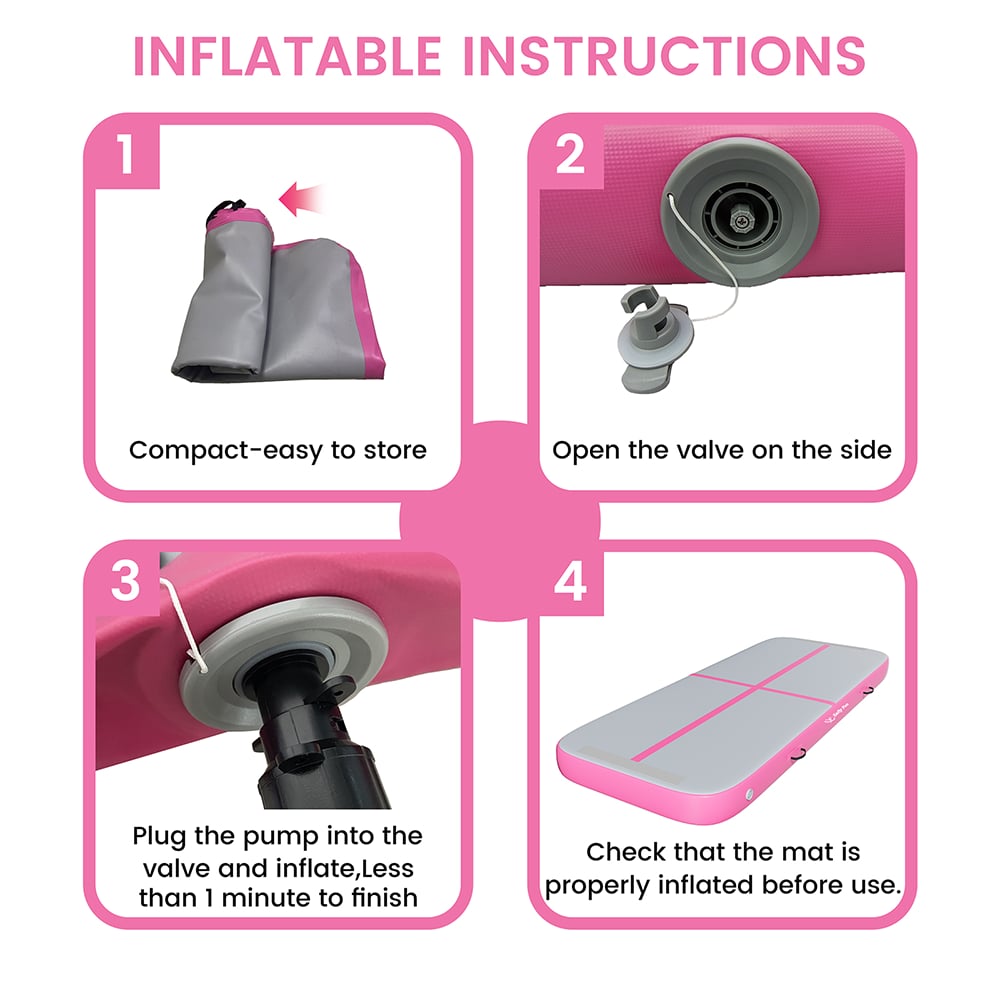 INFLATABLE INSTRUCTIONS

1

Compact-easy to store

2

Open the valve on the side

3

Plug the pump into the valve and inflate,Less than 1 minute to finish

4

Check that the mat is properly inflated before use.